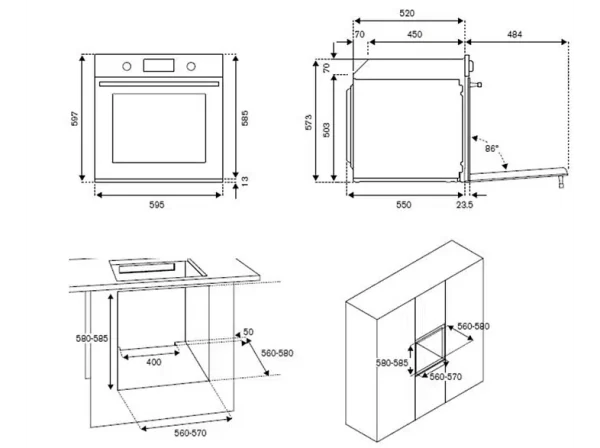 597
585
13
595

520
70
450
484
70
573
503
86°
550
23.5

580-585
400
50
560-580
560-570

560-580
580-585
560-570